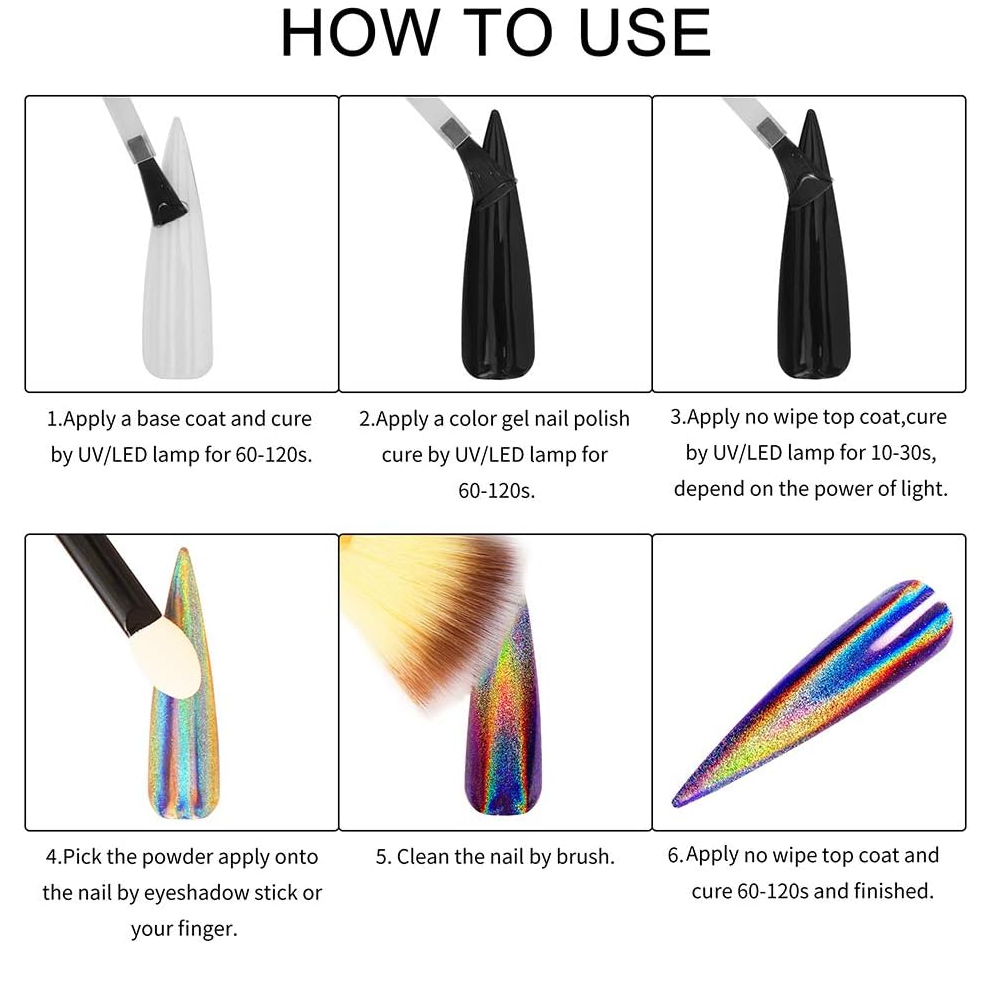 HOW TO USE

1.Apply a base coat and cure by UV/LED lamp for 60-120s.

2.Apply a color gel nail polish cure by UV/LED lamp for 60-120s.

3.Apply no wipe top coat,cure by UV/LED lamp for 10-30s, depend on the power of light.

4.Pick the powder apply onto the nail by eyeshadow stick or your finger.

5. Clean the nail by brush.

6.Apply no wipe top coat and cure 60-120s and finished.