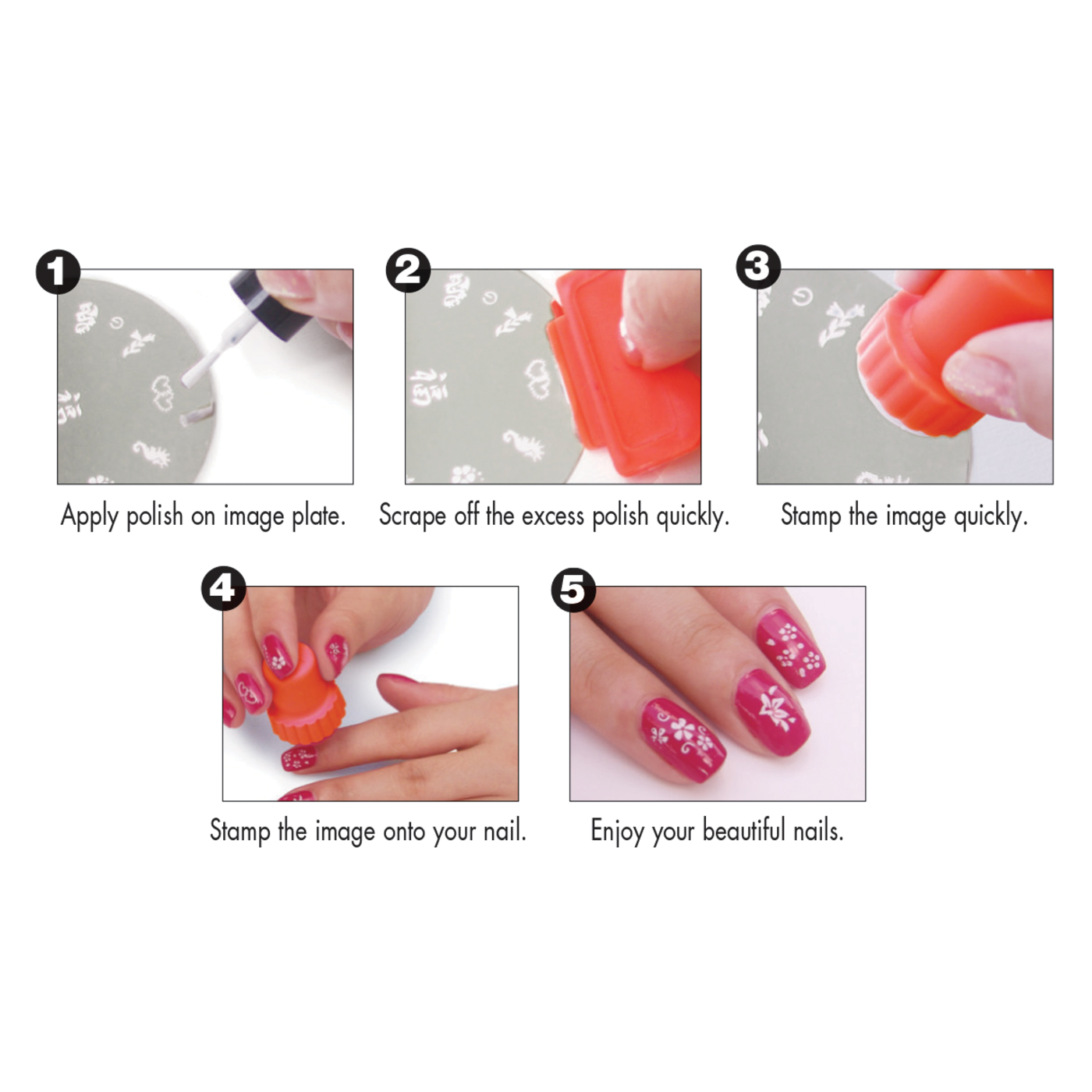 1
Apply polish on image plate.

2
Scrape off the excess polish quickly.

3
Stamp the image quickly.

4
Stamp the image onto your nail.

5
Enjoy your beautiful nails.